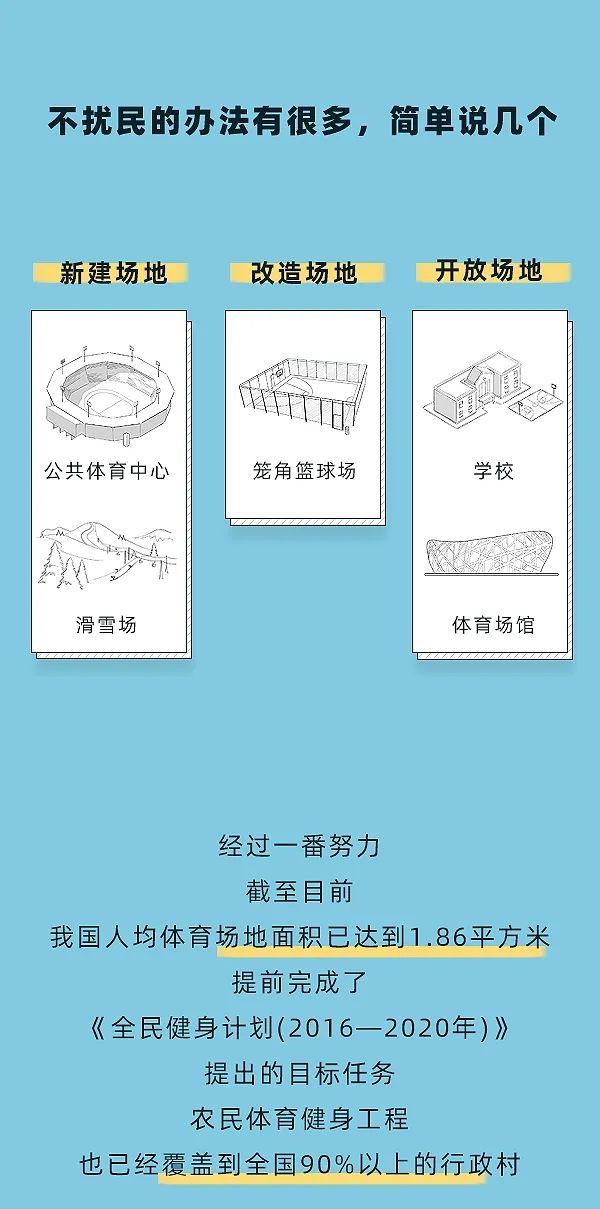 不扰民的办法有很多，简单说几个

新建场地

公共体育中心

滑雪场

改造场地

笼角篮球场

开放场地

学校

体育场馆

经过一番努力
截至目前
我国人均体育场地面积已达到1.86平方米
提前完成了
《全民健身计划(2016—2020年)》
提出的目标任务
农民体育健身工程
也已经覆盖到全国90%以上的行政村